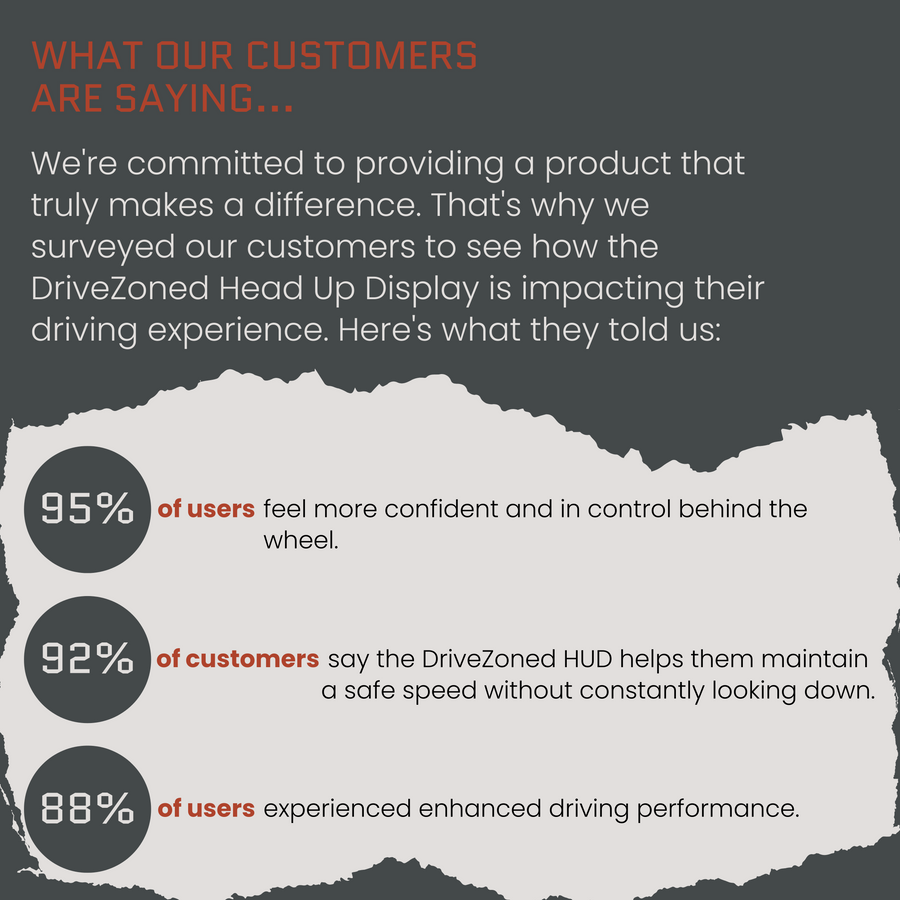 WHAT OUR CUSTOMERS ARE SAYING...

We're committed to providing a product that truly makes a difference. That's why we surveyed our customers to see how the DriveZoned Head Up Display is impacting their driving experience. Here's what they told us:

95% of users feel more confident and in control behind the wheel.

92% of customers say the DriveZoned HUD helps them maintain a safe speed without constantly looking down.

88% of users experienced enhanced driving performance.